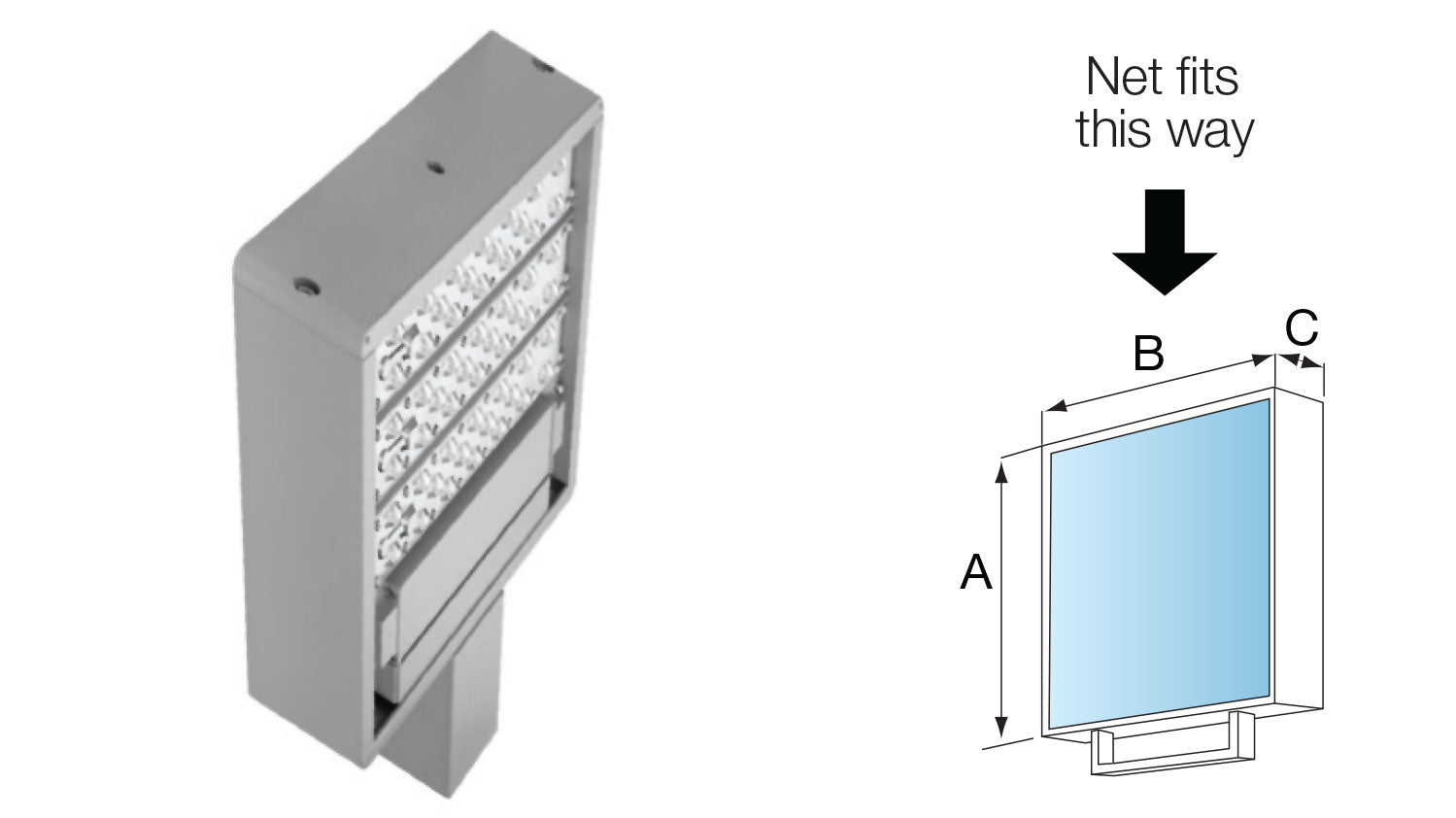 Net fits this way

B

C

A