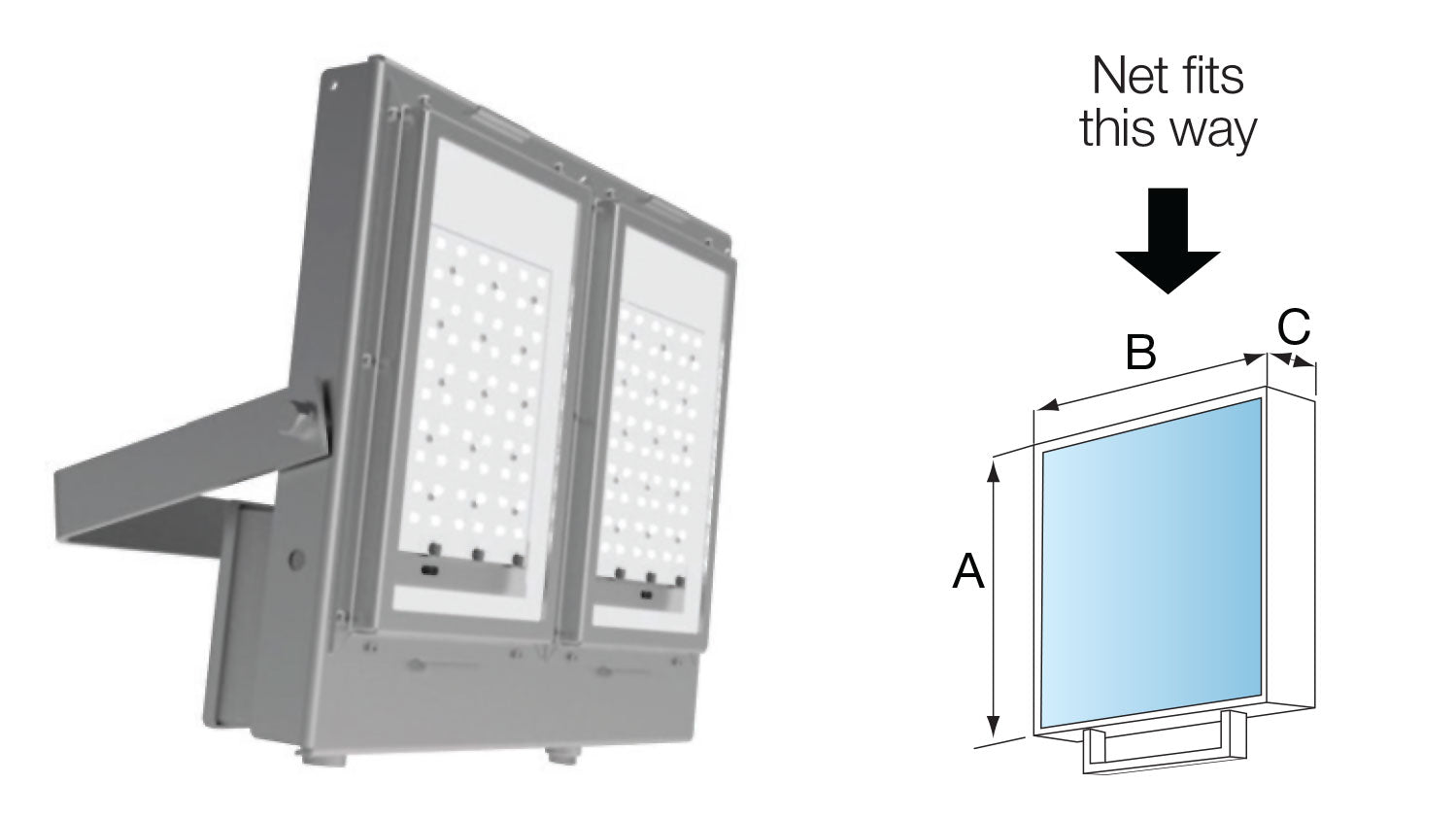 Net fits this way

B

C

A