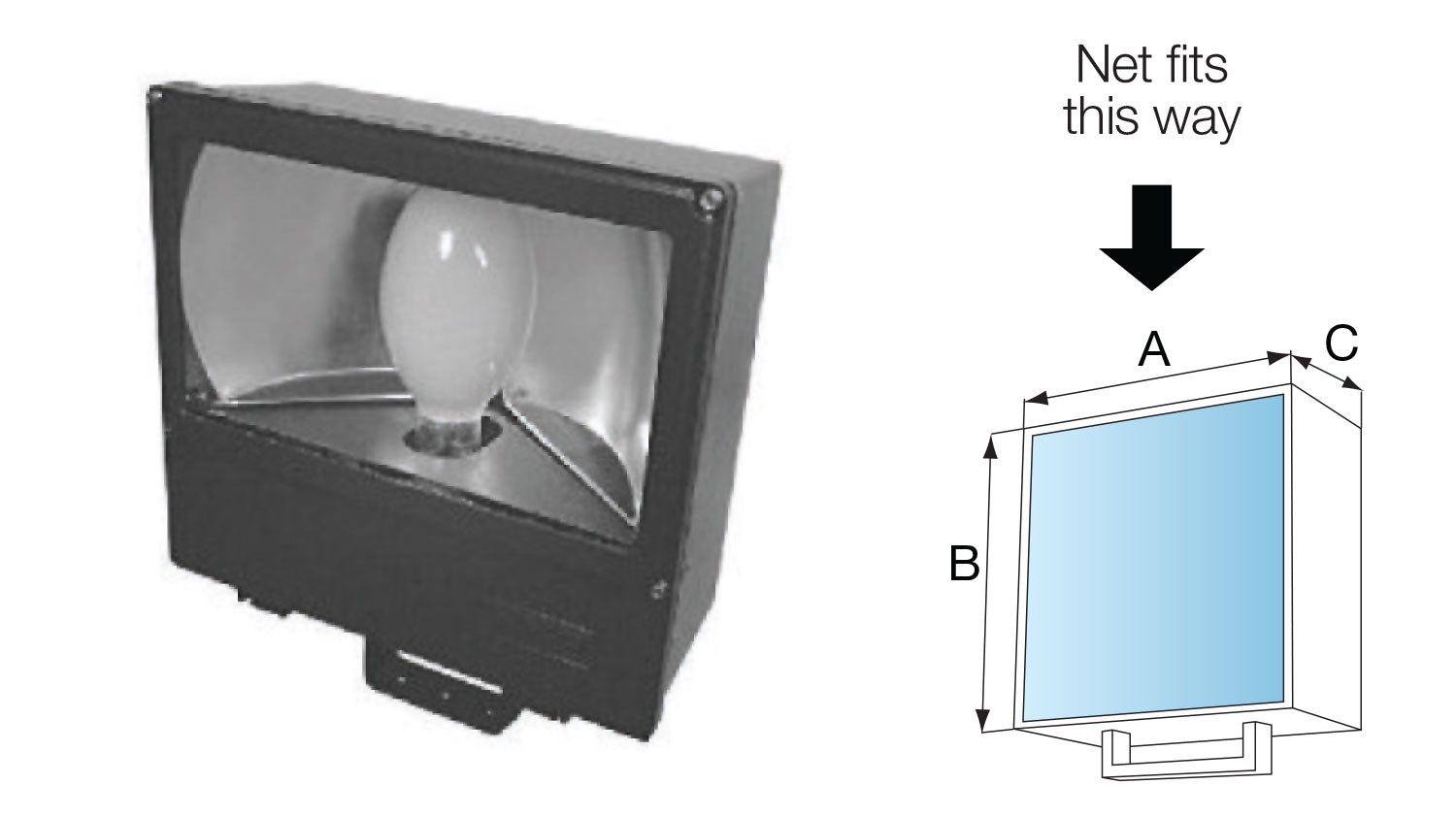 Net fits this way

A

C

B